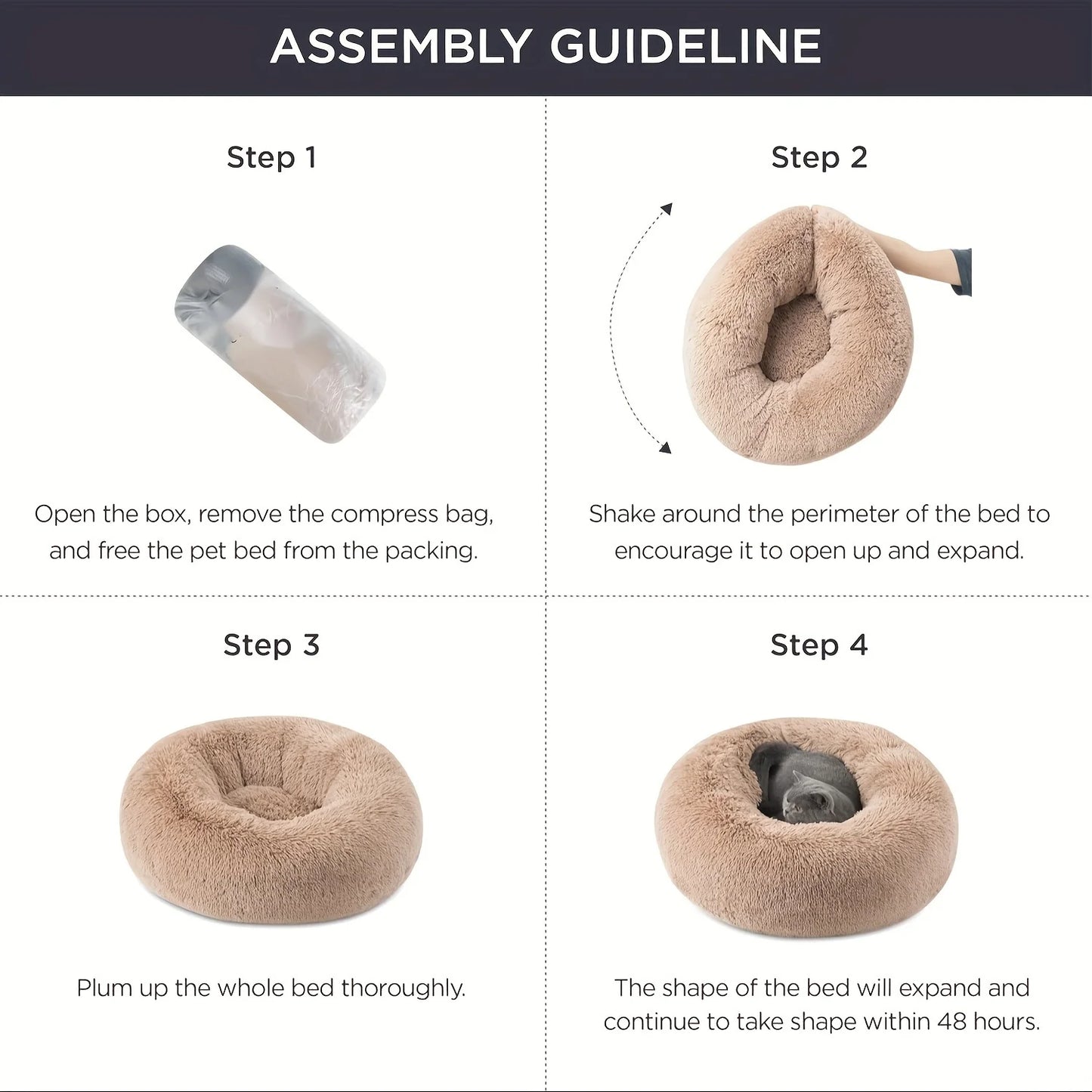 ASSEMBLY GUIDELINE

Step 1

Open the box, remove the compress bag, and free the pet bed from the packing.

Step 2

Shake around the perimeter of the bed to encourage it to open up and expand.

Step 3

Plum up the whole bed thoroughly.

Step 4

The shape of the bed will expand and continue to take shape within 48 hours.