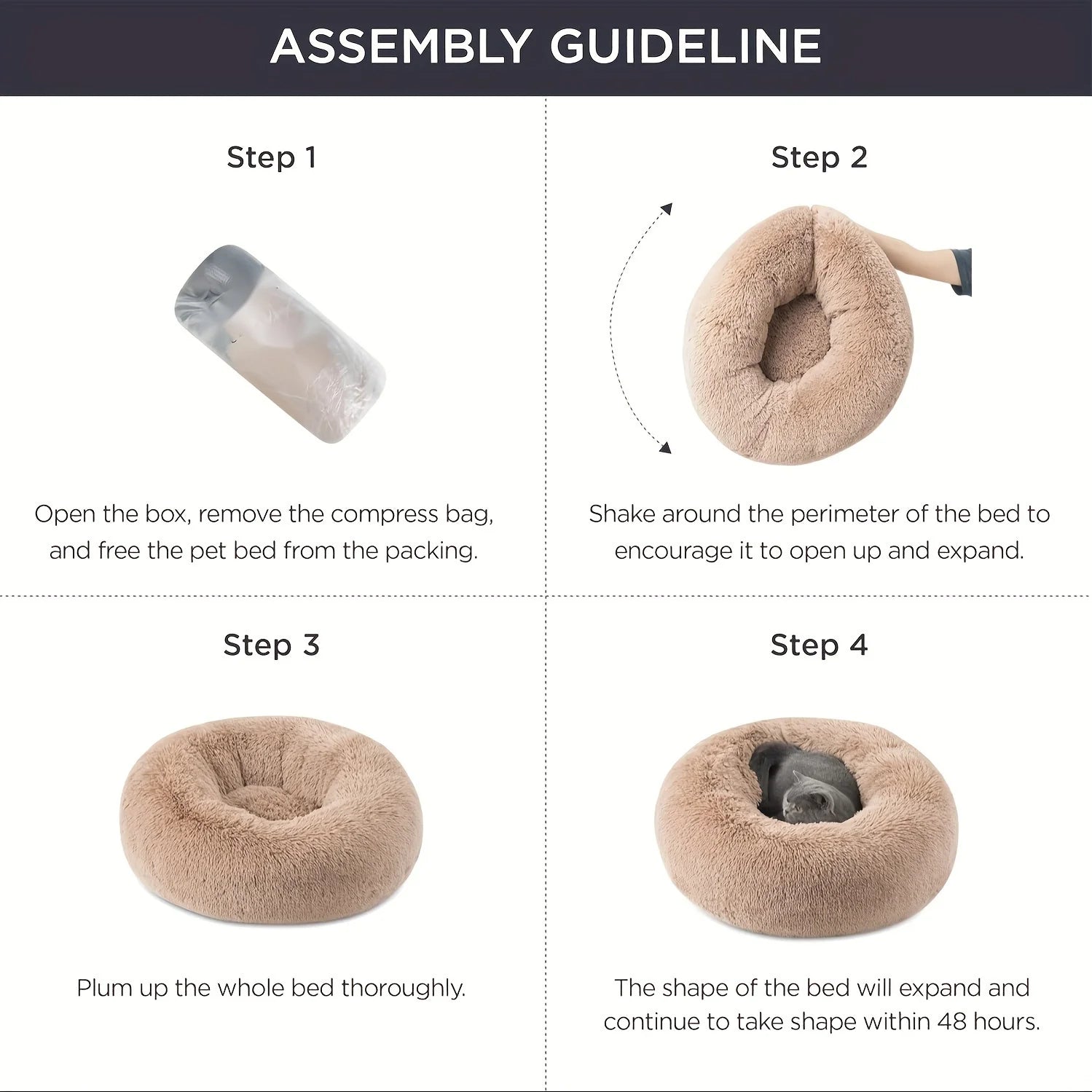 ASSEMBLY GUIDELINE

Step 1

Open the box, remove the compress bag, and free the pet bed from the packing.

Step 2

Shake around the perimeter of the bed to encourage it to open up and expand.

Step 3

Plum up the whole bed thoroughly.

Step 4

The shape of the bed will expand and continue to take shape within 48 hours.